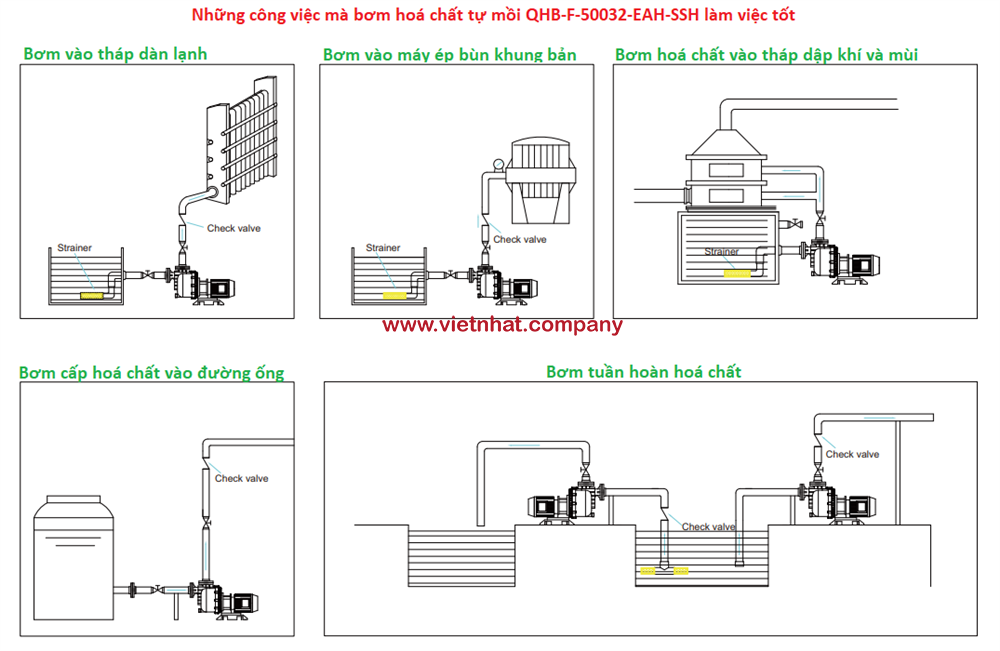 Những công việc mà bơm hoá chất tự mồi QHB-F-50032-EAH-SSH làm việc tốt

Bơm vào tháp dàn lạnh

Check valve

Strainer

Bơm vào máy ép bùn khung bản

Check valve

Strainer

Bơm hoá chất vào tháp dập khí và mùi

Strainer

www.vietnhat.company

Bơm cấp hoá chất vào đường ống

Check valve

Bơm tuần hoàn hoá chất

Check valve

Check valve