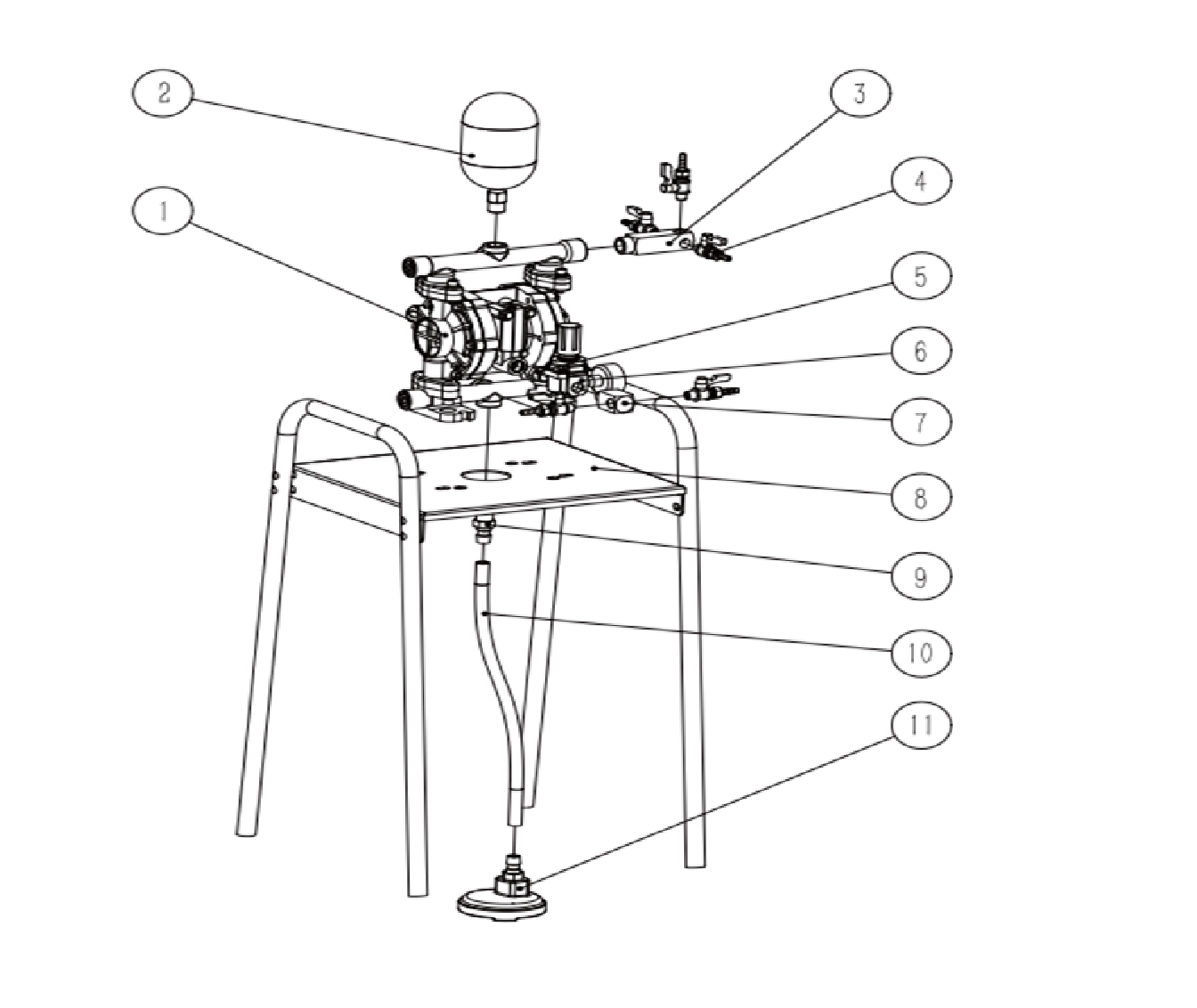 2
3
1
4
5
6
7
8
9
10
11